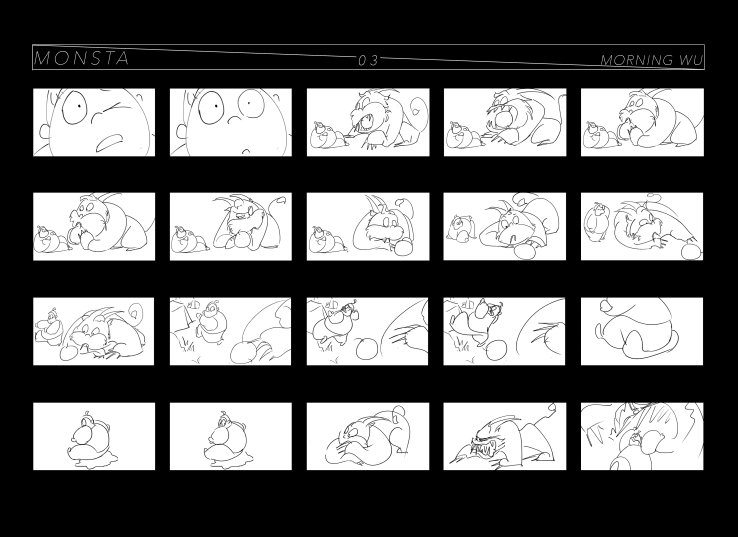 MONSTA 03 MORNING WU