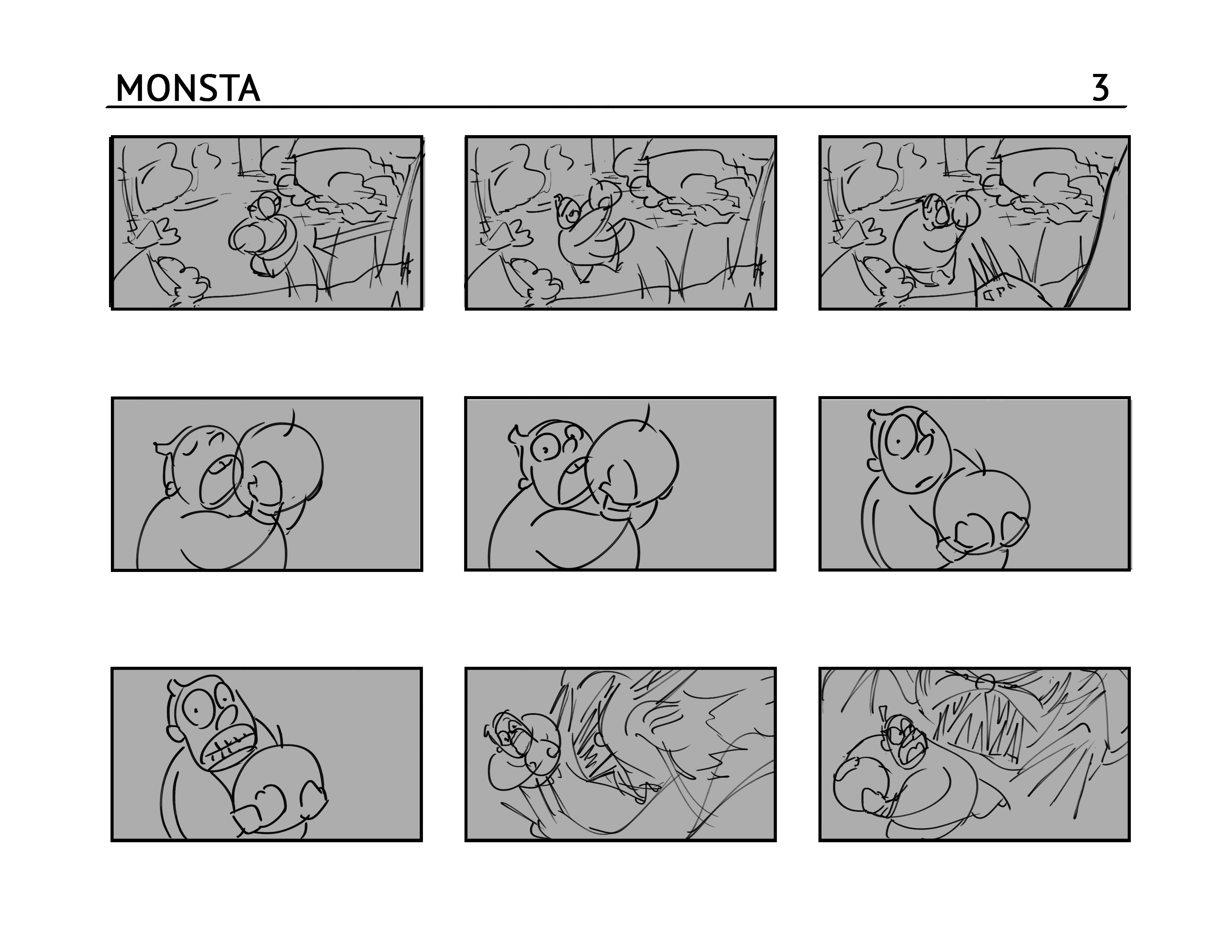 MONSTA

3