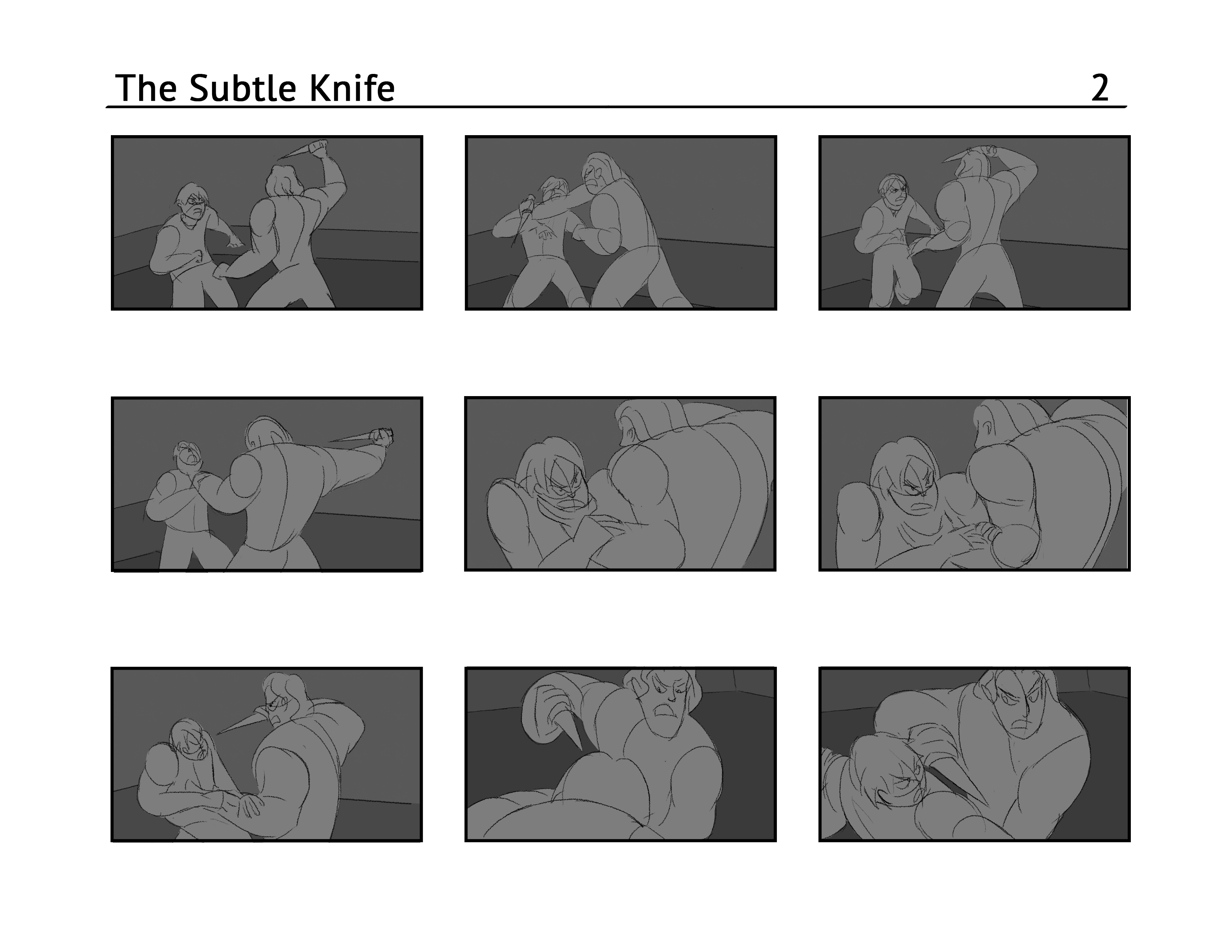 The Subtle Knife 2