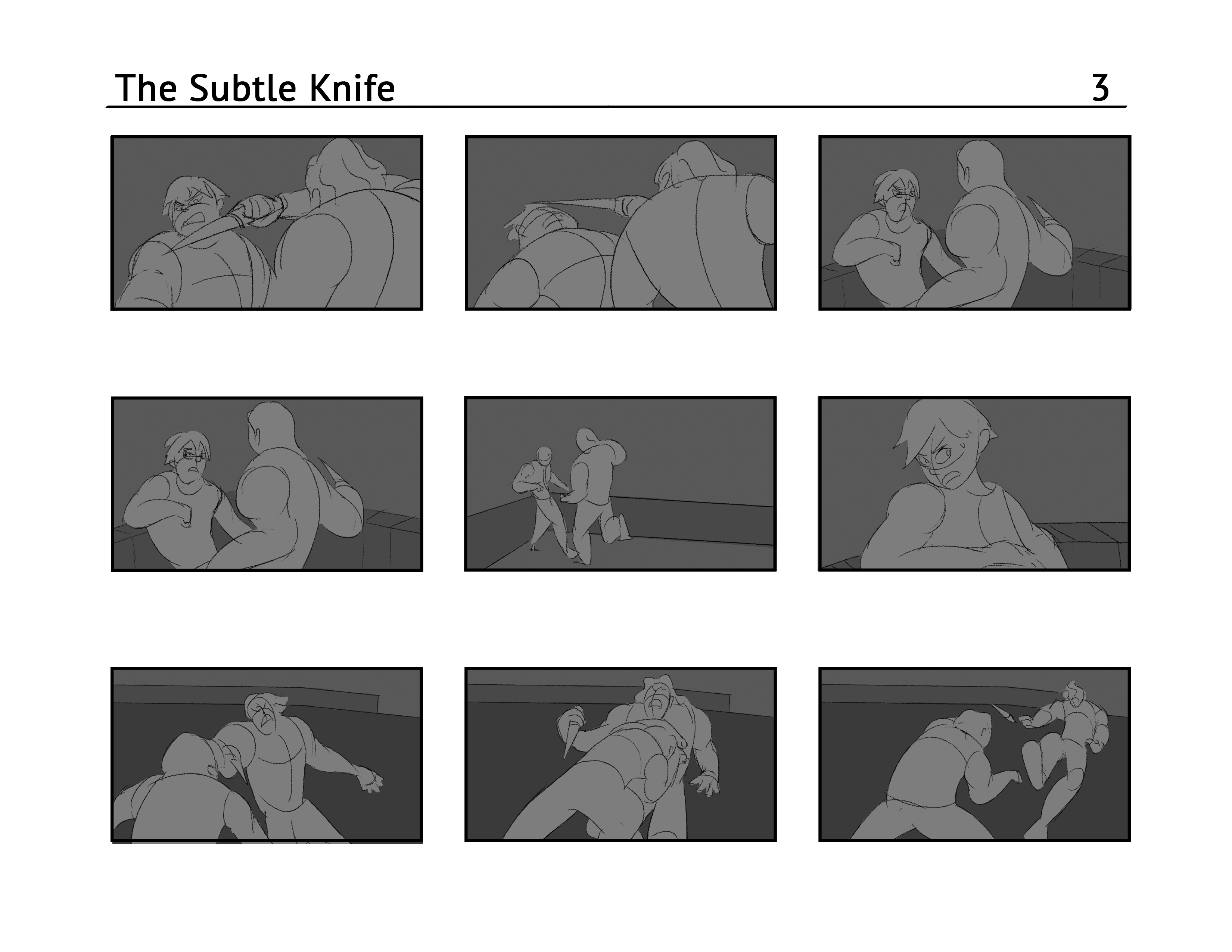 The Subtle Knife 3