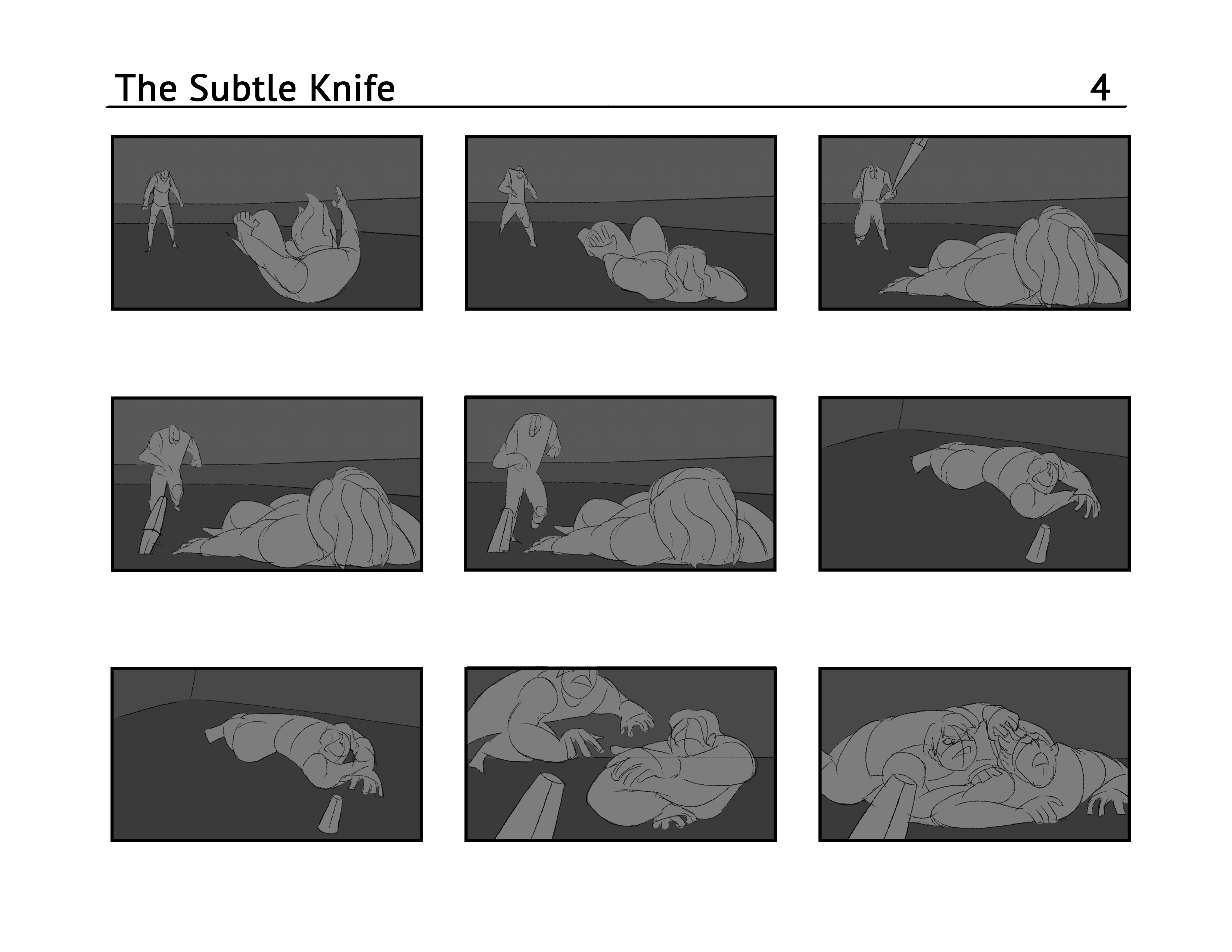 The Subtle Knife 4