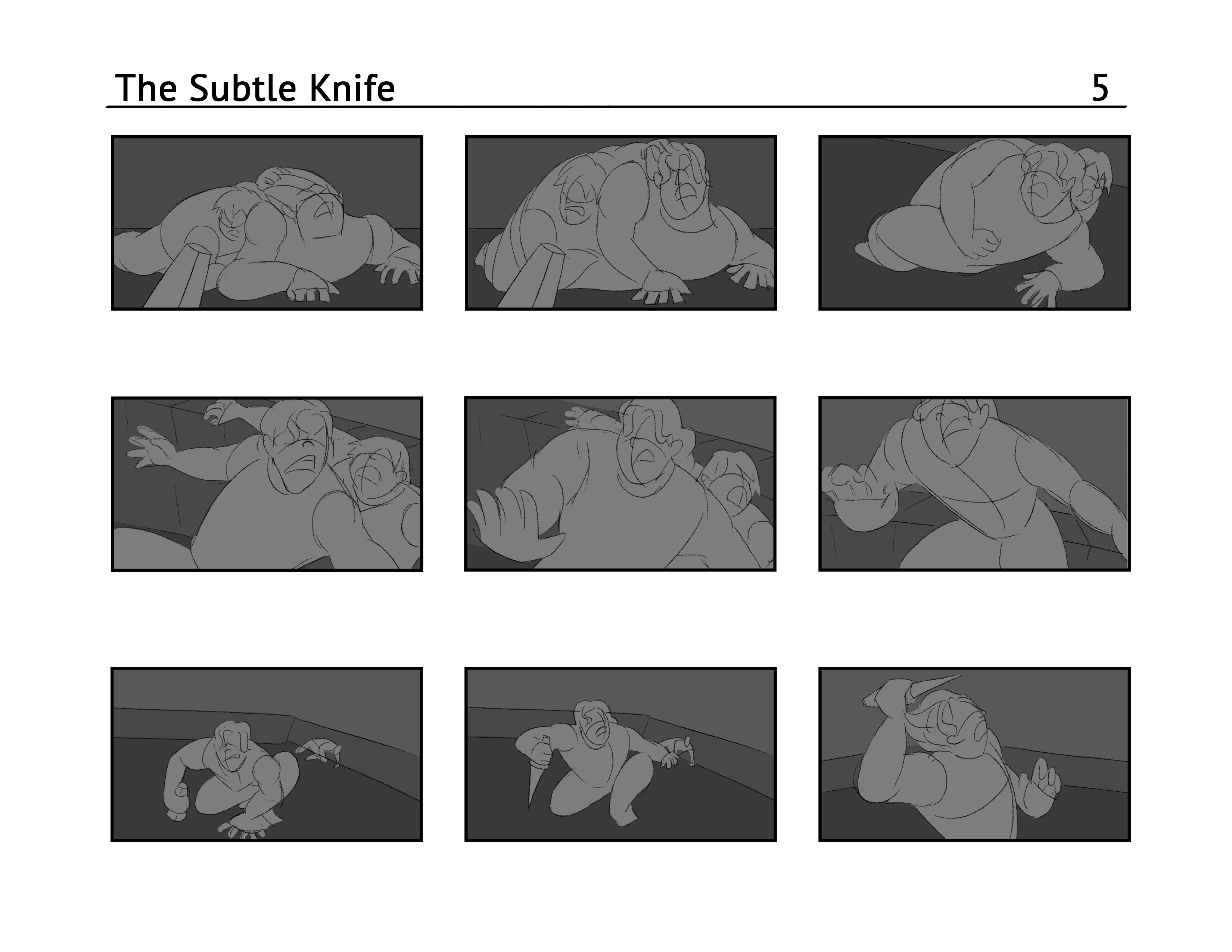 The Subtle Knife 5