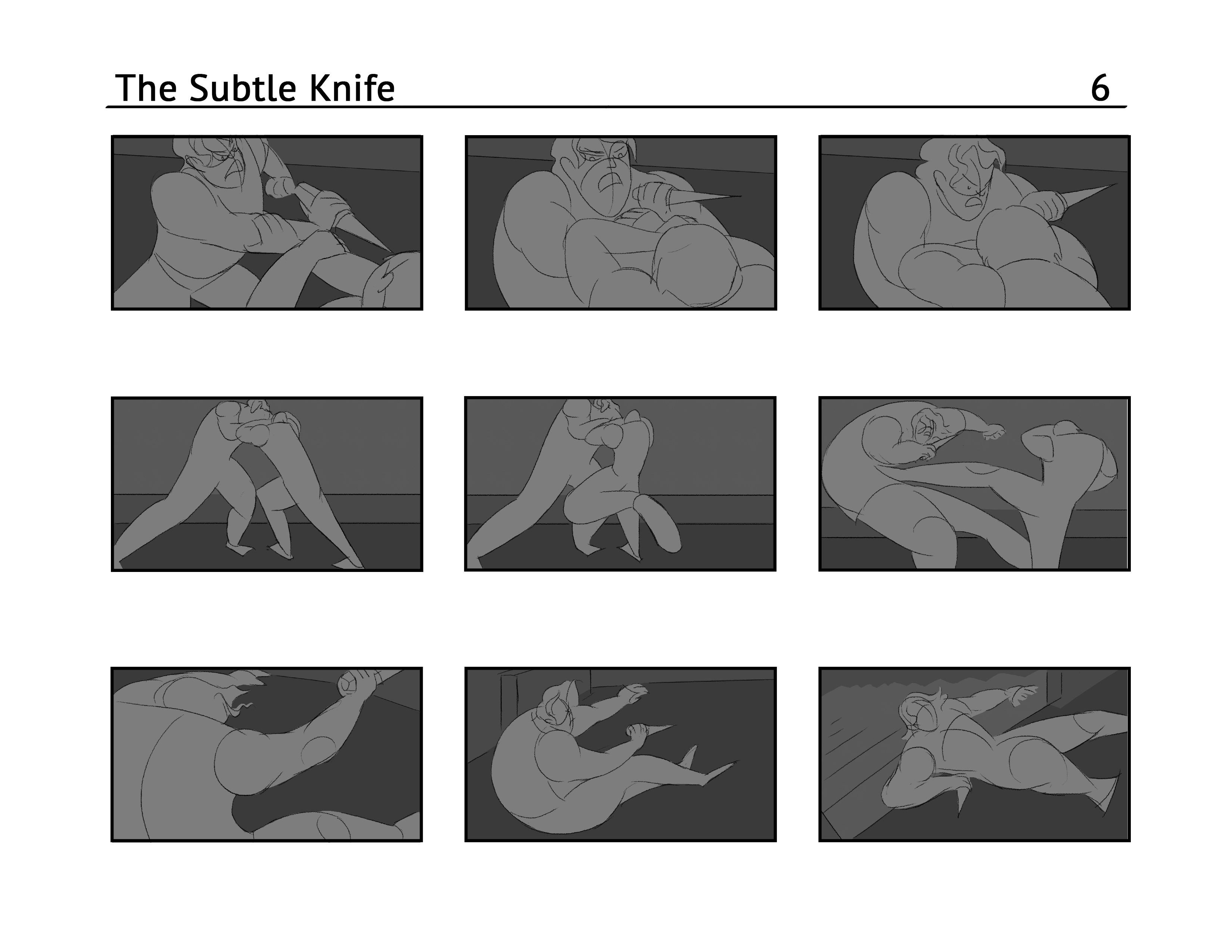 The Subtle Knife 6